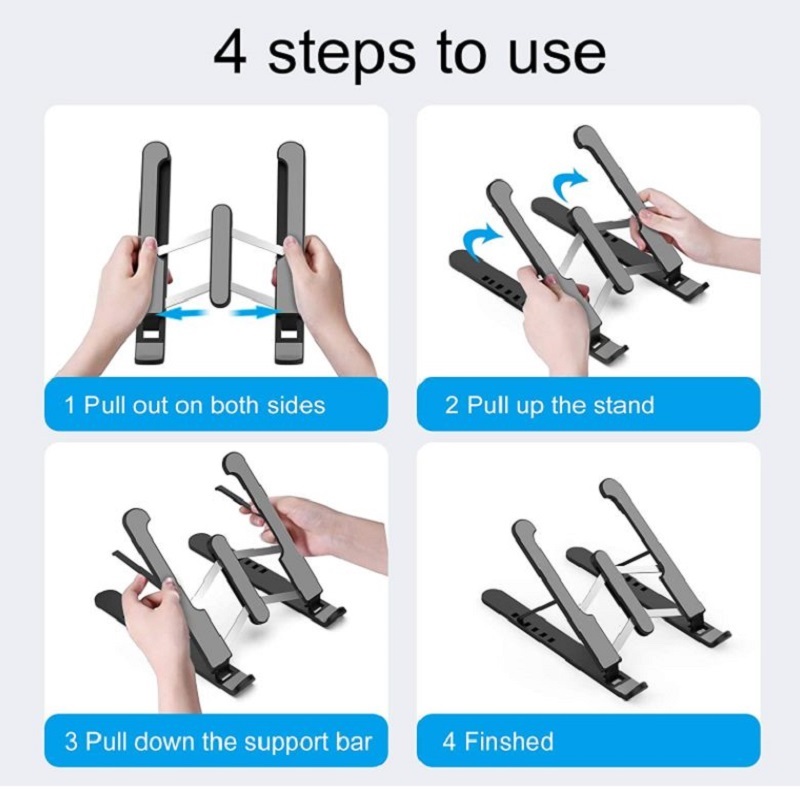 4 steps to use

1 Pull out on both sides

2 Pull up the stand

3 Pull down the support bar

4 Finshed