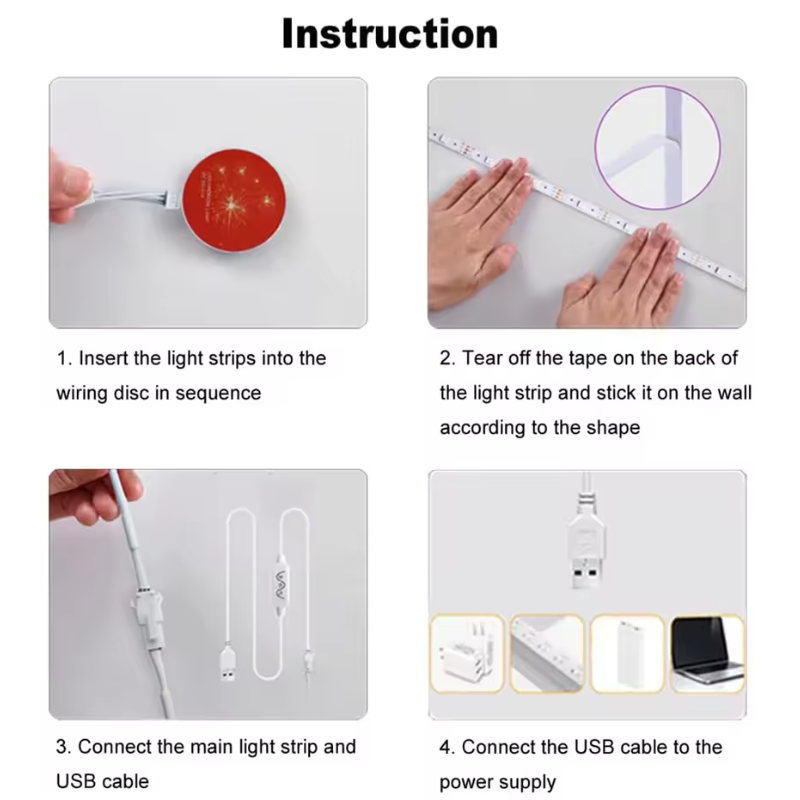 Instruction

1. Insert the light strips into the wiring disc in sequence

2. Tear off the tape on the back of the light strip and stick it on the wall according to the shape

3. Connect the main light strip and USB cable

4. Connect the USB cable to the power supply