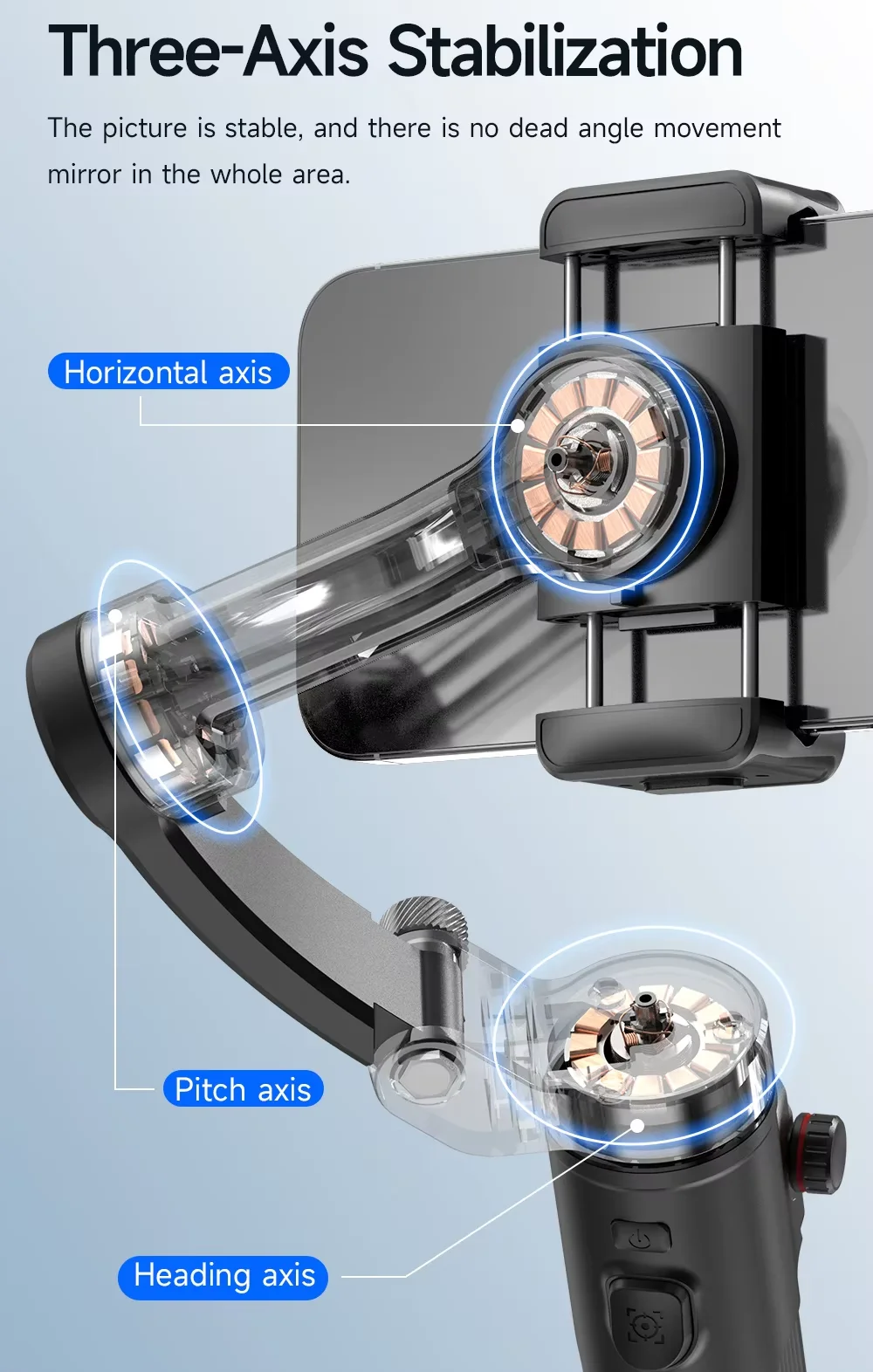 Three-Axis Stabilization

The picture is stable, and there is no dead angle movement mirror in the whole area.

Horizontal axis

Pitch axis

Heading axis