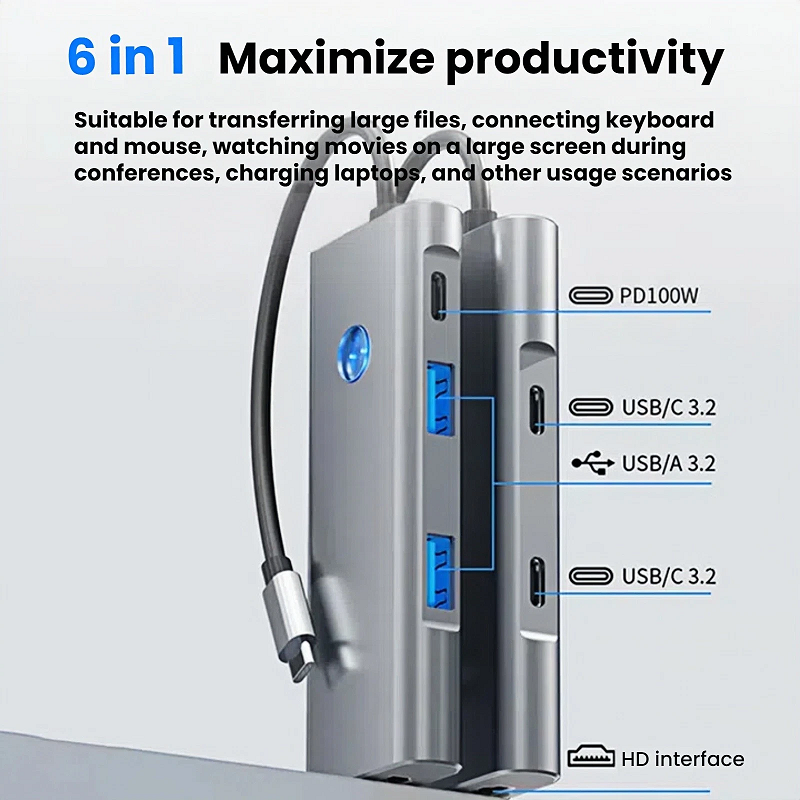 6 in 1 Maximize productivity

Suitable for transferring large files, connecting keyboard and mouse, watching movies on a large screen during conferences, charging laptops, and other usage scenarios

PD100W

USB/C 3.2

USB/A 3.2

USB/C 3.2

HD interface